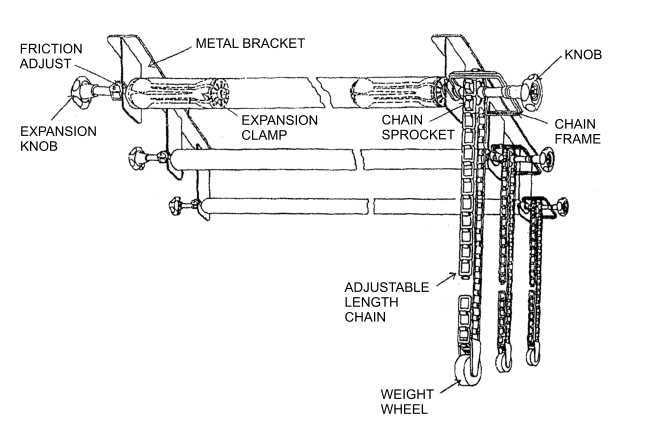 FRICTION ADJUST

METAL BRACKET

KNOB

EXPANSION KNOB

EXPANSION CLAMP

CHAIN SPROCKET

CHAIN FRAME

ADJUSTABLE LENGTH CHAIN

WEIGHT WHEEL